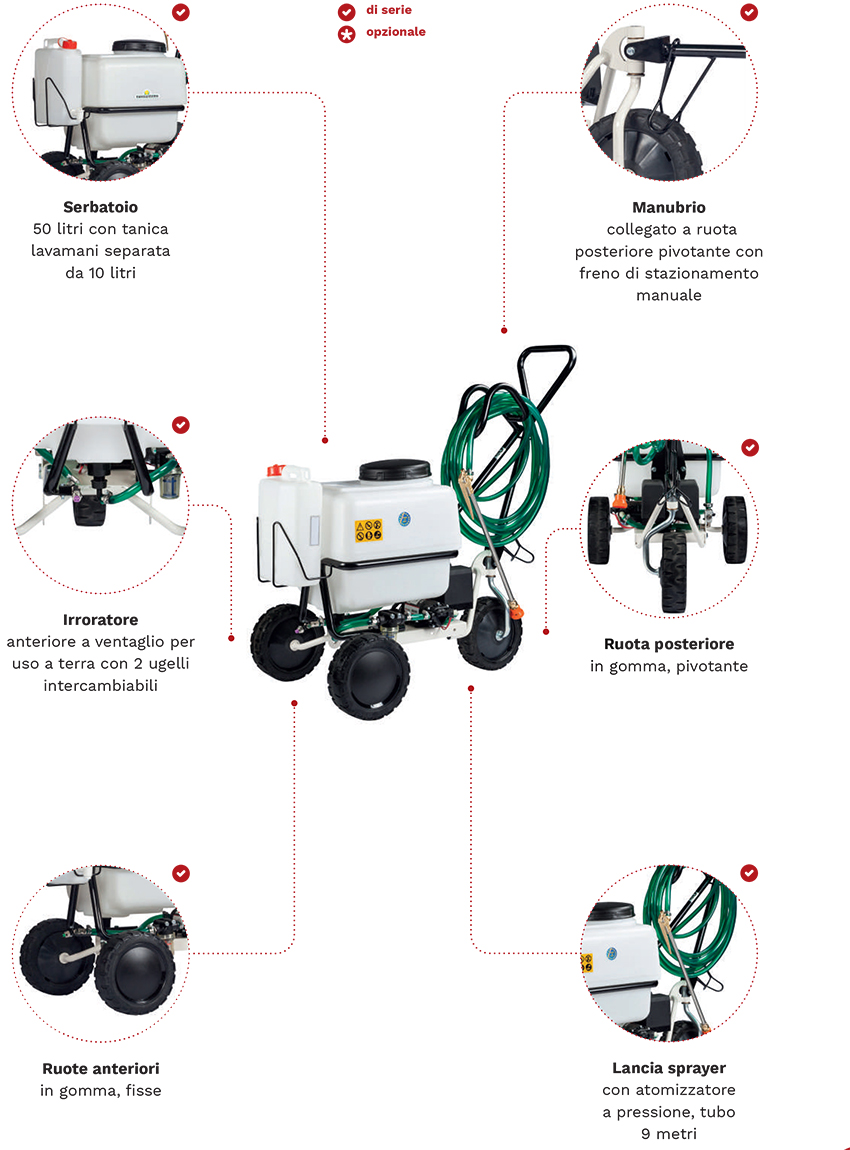 di serie
opzionale

Serbatoio
50 litri con tanica lavamani separata da 10 litri

Manubrio
collegato a ruota posteriore pivotante con freno di stazionamento manuale

Irroratore
anteriore a ventaglio per uso a terra con 2 ugelli intercambiabili

Ruota posteriore
in gomma, pivotante

Ruote anteriori
in gomma, fisse

Lancia sprayer
con atomizzatore a pressione, tubo 9 metri