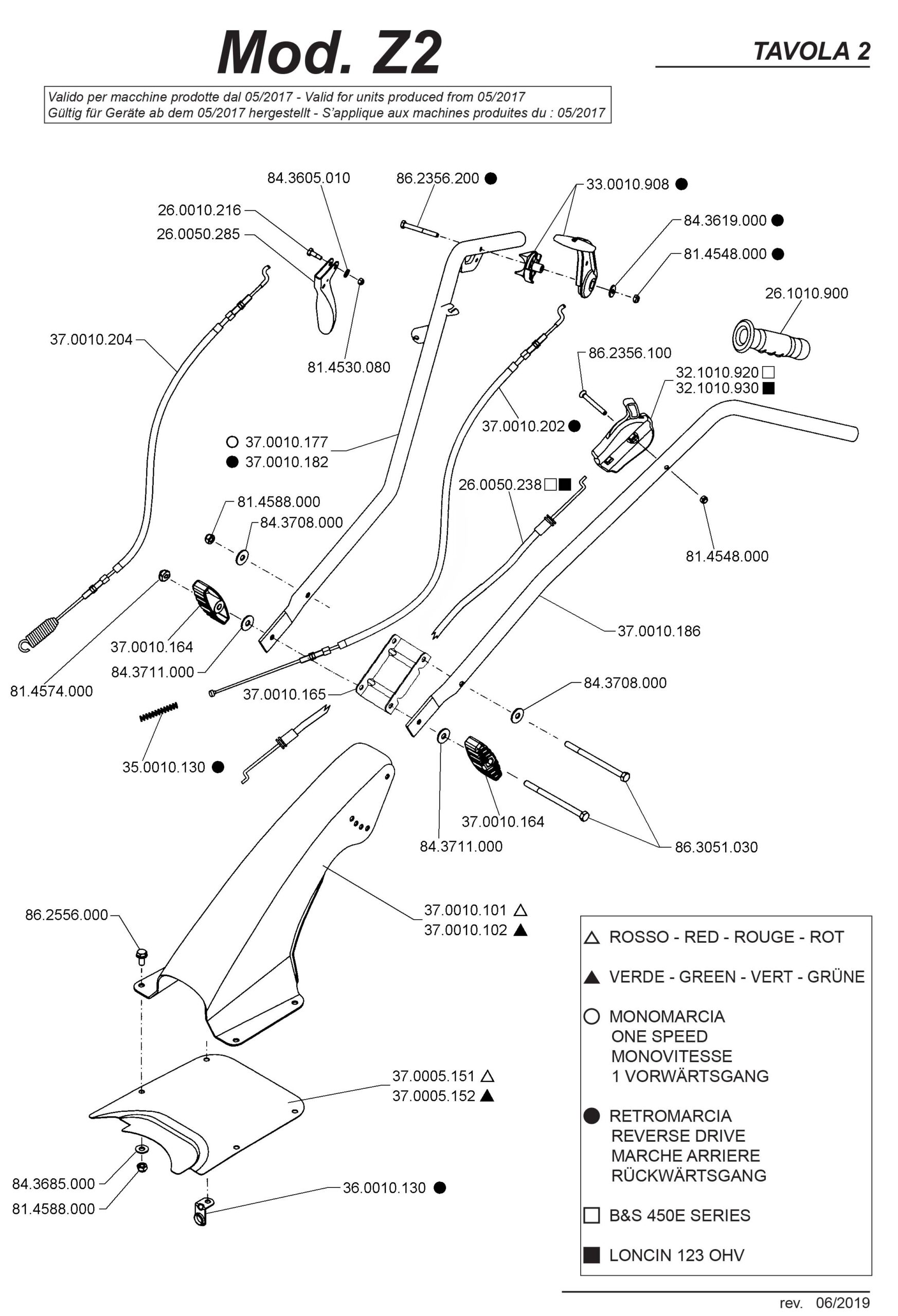 Mod. Z2

TAVOLA 2

Valido per macchine prodotte dal 05/2017 - Valid for units produced from 05/2017
Gültig für Geräte ab dem 05/2017 hergestellt - S'applique aux machines produites du : 05/2017

84.3605.010
86.2356.200 ●
33.0010.908 ●
26.0010.216
26.0050.285
84.3619.000 ●
81.4548.000 ●
26.1010.900
37.0010.204
81.4530.080
86.2356.100
32.1010.920 □
32.1010.930 ■
37.0010.202 ●
○ 37.0010.177
● 37.0010.182
26.0050.238 □■
81.4588.000
84.3708.000
81.4548.000
37.0010.186
37.0010.164
84.3711.000
81.4574.000
37.0010.165
84.3708.000
35.0010.130 ●
37.0010.164
84.3711.000
86.3051.030
86.2556.000
37.0010.101 △
37.0010.102 ▲
37.0005.151 △
37.0005.152 ▲
84.3685.000
81.4588.000
36.0010.130 ●

△ ROSSO - RED - ROUGE - ROT

▲ VERDE - GREEN - VERT - GRÜNE

○ MONOMARCIA
ONE SPEED
MONOVITESSE
1 VORWÄRTSGANG

● RETROMARCIA
REVERSE DRIVE
MARCHE ARRIERE
RÜCKWÄRTSGANG

□ B&S 450E SERIES

■ LONCIN 123 OHV

rev. 06/2019